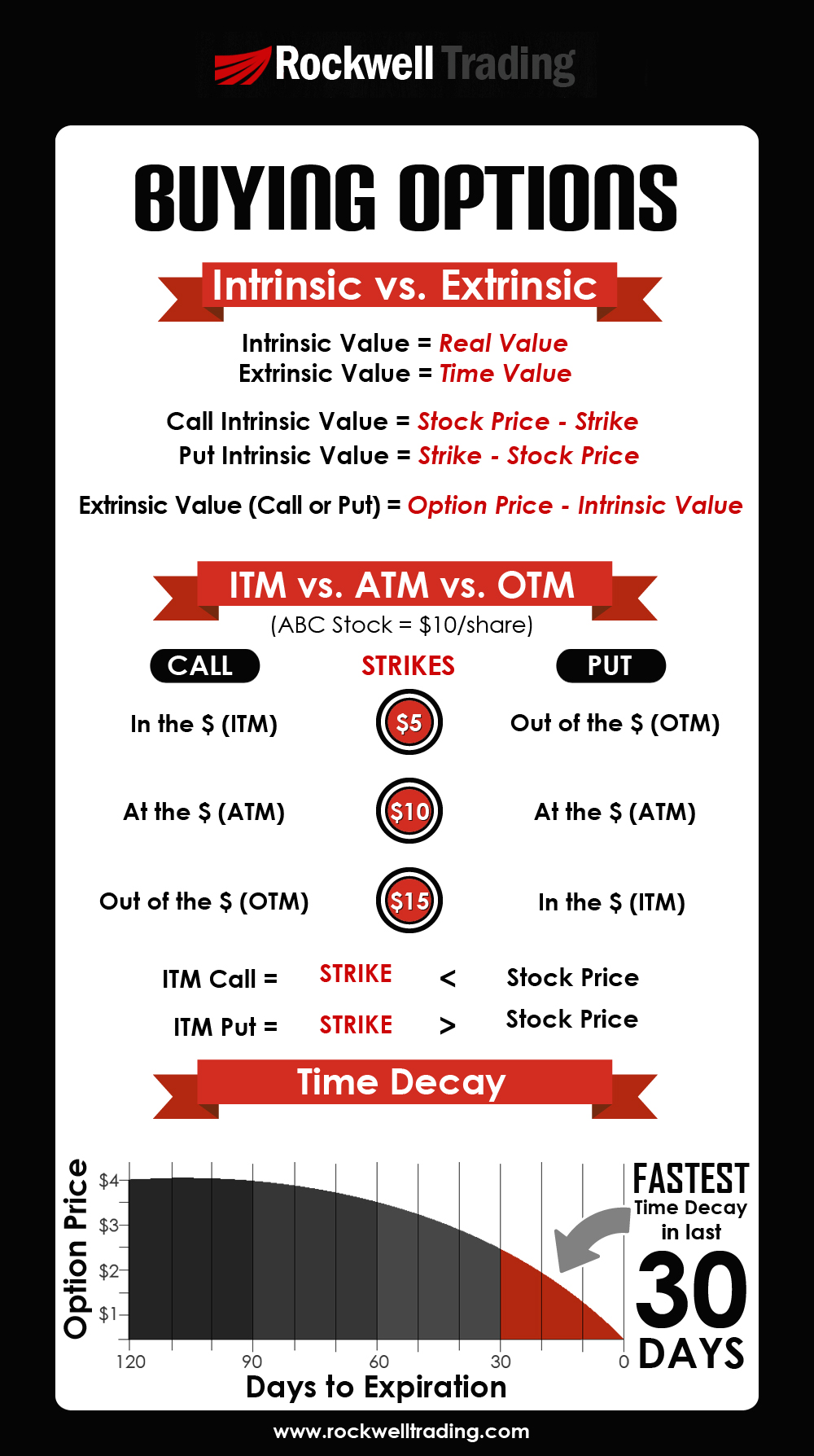 Rockwell Trading

BUYING OPTIONS

Intrinsic vs. Extrinsic

Intrinsic Value = Real Value
Extrinsic Value = Time Value

Call Intrinsic Value = Stock Price - Strike
Put Intrinsic Value = Strike - Stock Price

Extrinsic Value (Call or Put) = Option Price - Intrinsic Value

ITM vs. ATM vs. OTM
(ABC Stock = $10/share)

| CALL | STRIKES | PUT |
|---|---|---|
| In the $ (ITM) | $5 | Out of the $ (OTM) |
| At the $ (ATM) | $10 | At the $ (ATM) |
| Out of the $ (OTM) | $15 | In the $ (ITM) |

ITM Call = STRIKE < Stock Price
ITM Put = STRIKE > Stock Price

Time Decay

Option Price
$4
$3
$2
$1
120 90 60 30 0
Days to Expiration

FASTEST Time Decay in last 30 DAYS

www.rockwelltrading.com